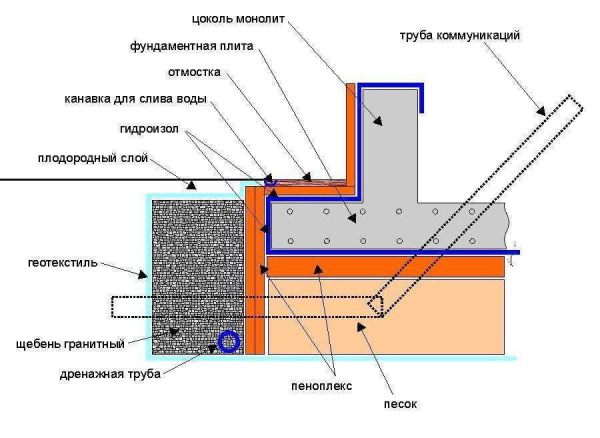 цоколь монолит

фундаментная плита

труба коммуникаций

отмостка

канавка для слива воды

гидроизол

плодородный слой

геотекстиль

щебень гранитный

дренажная труба

пеноплекс

песок