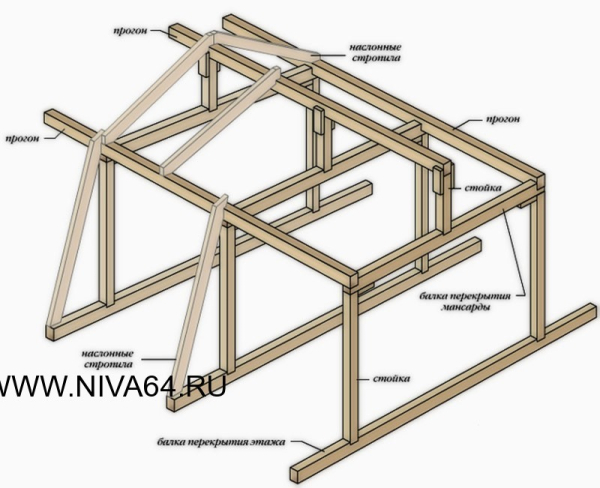 прогон

наслонные стропила

прогон

прогон

стойка

балка перекрытия мансарды

наслонные стропила

WWW.NIVA64.RU

стойка

балка перекрытия этажа