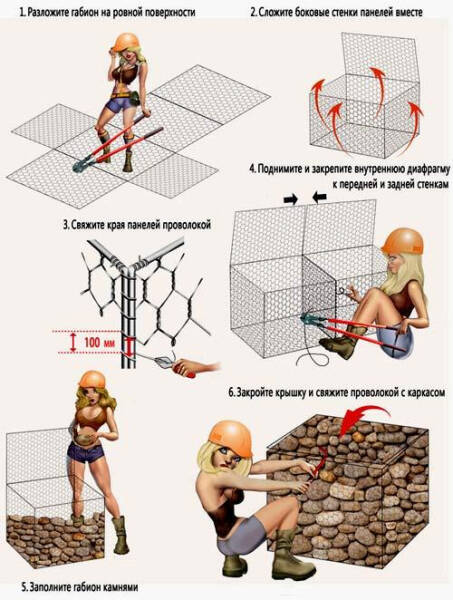 1. Разложите габион на ровной поверхности

2. Сложите боковые стенки панелей вместе

4. Поднимите и закрепите внутреннюю диафрагму к передней и задней стенкам

3. Свяжите края панелей проволокой

100 мм

6. Закройте крышку и свяжите проволокой с каркасом

5. Заполните габион камнями