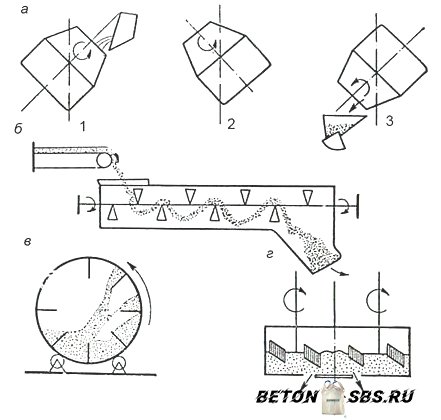 а
1
2
3
б
в
г
BETON SBS.RU