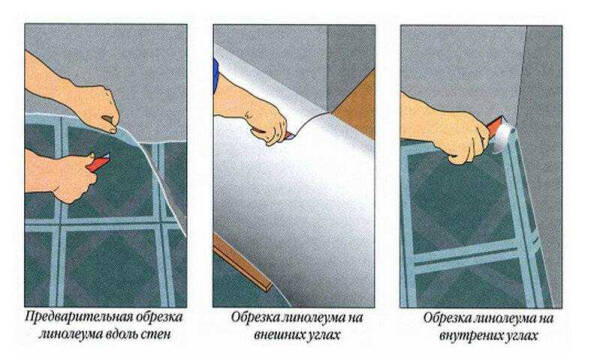 Предварительная обрезка линолеума вдоль стен

Обрезка линолеума на внешних углах

Обрезка линолеума на внутрених углах