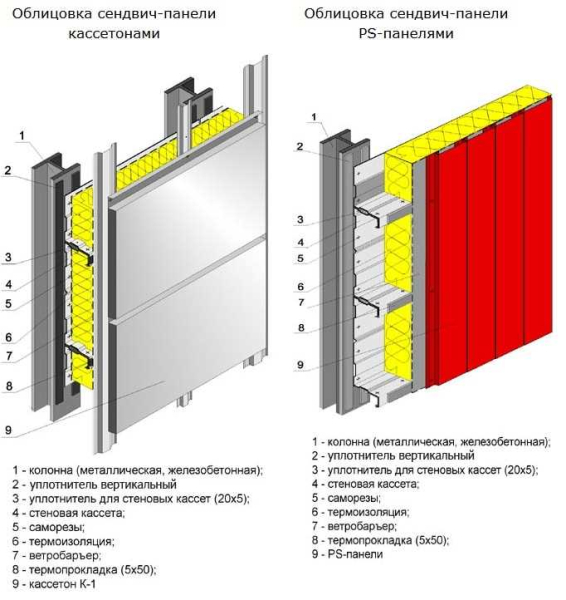 Облицовка сендвич-панели кассетонами

1
2
3
4
5
6
7
8
9

1 - колонна (металлическая, железобетонная);
2 - уплотнитель вертикальный
3 - уплотнитель для стеновых кассет (20х5);
4 - стеновая кассета;
5 - саморезы;
6 - термоизоляция;
7 - ветробарьер;
8 - термопрокладка (5х50);
9 - кассетон К-1

Облицовка сендвич-панели PS-панелями

1
2
3
4
5
6
7
8
9

1 - колонна (металлическая, железобетонная);
2 - уплотнитель вертикальный
3 - уплотнитель для стеновых кассет (20х5);
4 - стеновая кассета;
5 - саморезы;
6 - термоизоляция;
7 - ветробарьер;
8 - термопрокладка (5х50);
9 - PS-панели