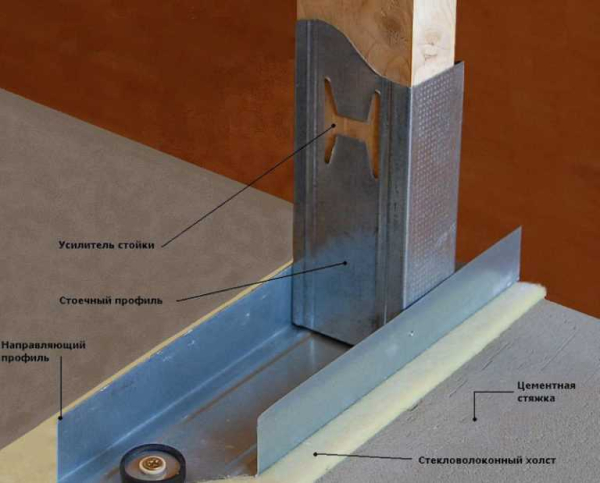 Усилитель стойки

Стоечный профиль

Направляющий профиль

Цементная стяжка

Стекловолоконный холст