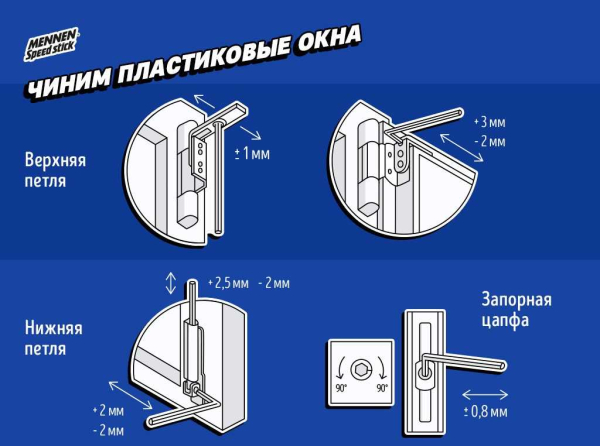 MENNEN Speed Stick

ЧИНИМ ПЛАСТИКОВЫЕ ОКНА

Верхняя петля

± 1 мм

+ 3 мм
- 2 мм

Нижняя петля

+ 2,5 мм - 2 мм

+ 2 мм
- 2 мм

Запорная цапфа

90° 90°

± 0,8 мм