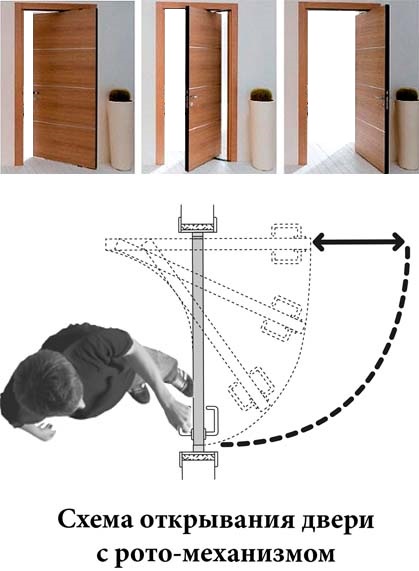 Схема открывания двери с рото-механизмом