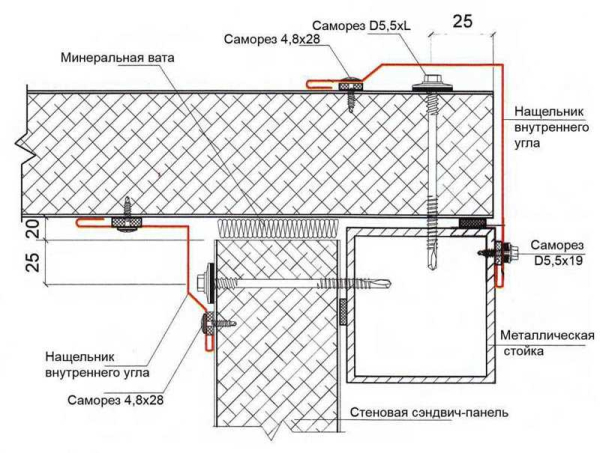 Саморез D5,5xL
25
Саморез 4,8x28
Минеральная вата
Нащельник внутреннего угла
20
25
Саморез D5,5x19
Металлическая стойка
Нащельник внутреннего угла
Саморез 4,8x28
Стеновая сэндвич-панель