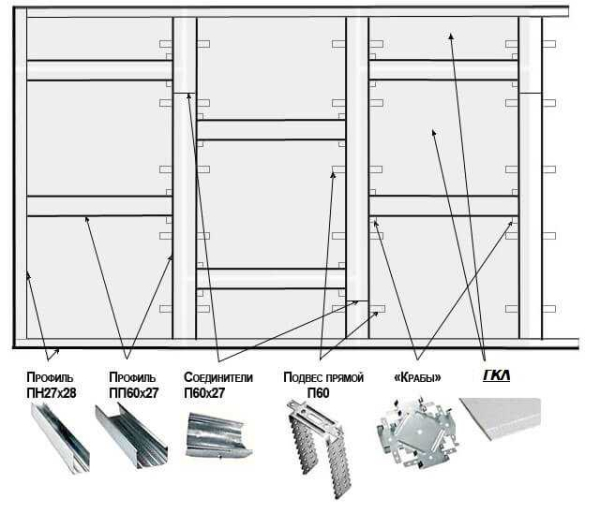 Профиль ПН27х28

Профиль ПП60х27

Соединители П60х27

Подвес прямой П60

«Крабы»

ГКЛ