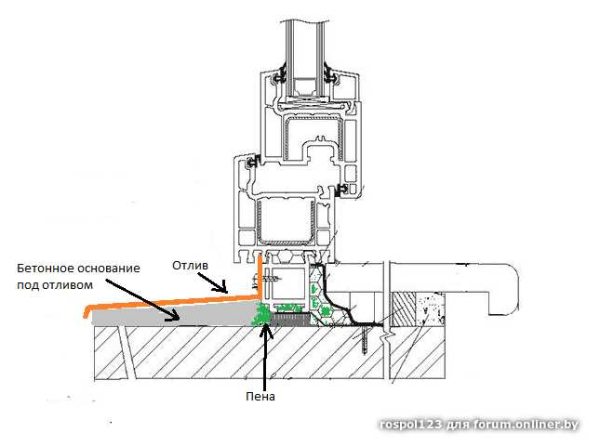 Бетонное основание под отливом

Отлив

Пена

rospol123 для forum.onliner.by