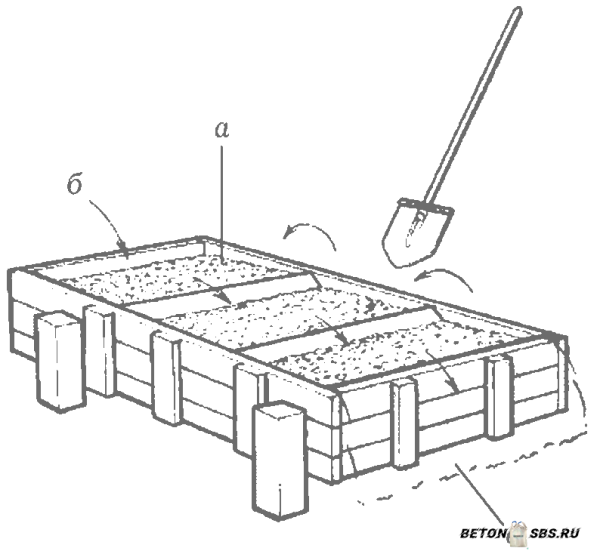 а
б
BETON SBS.RU