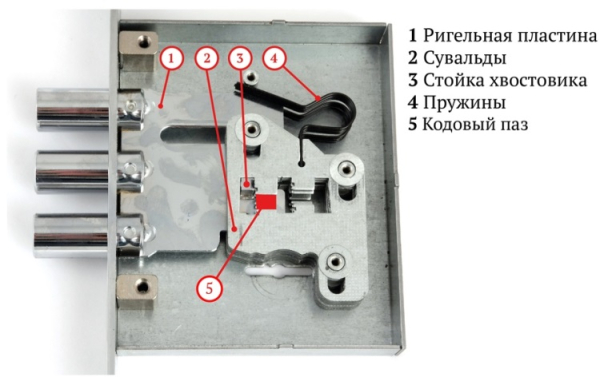 1
2
3
4
5

1 Ригельная пластина
2 Сувальды
3 Стойка хвостовика
4 Пружины
5 Кодовый паз