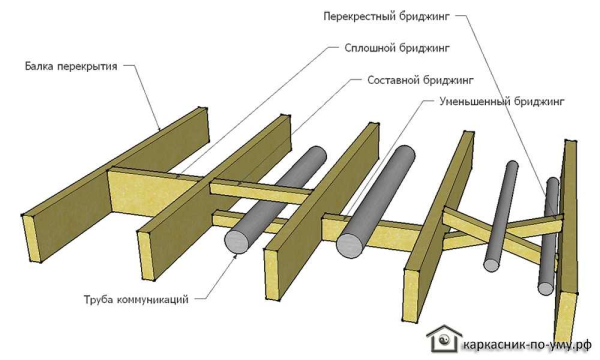 Перекрестный бриджинг
Сплошной бриджинг
Балка перекрытия
Составной бриджинг
Уменьшенный бриджинг
Труба коммуникаций
каркасник-по-уму.рф