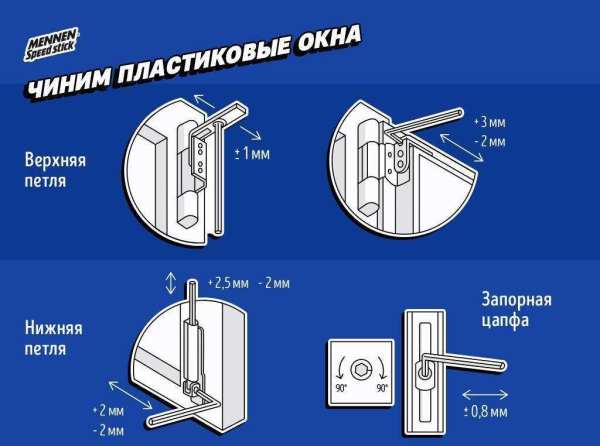 MENNEN Speed Stick

ЧИНИМ ПЛАСТИКОВЫЕ ОКНА

Верхняя петля

± 1 мм

+ 3 мм
- 2 мм

Нижняя петля

+ 2,5 мм - 2 мм

+ 2 мм
- 2 мм

Запорная цапфа

90° 90°

± 0,8 мм